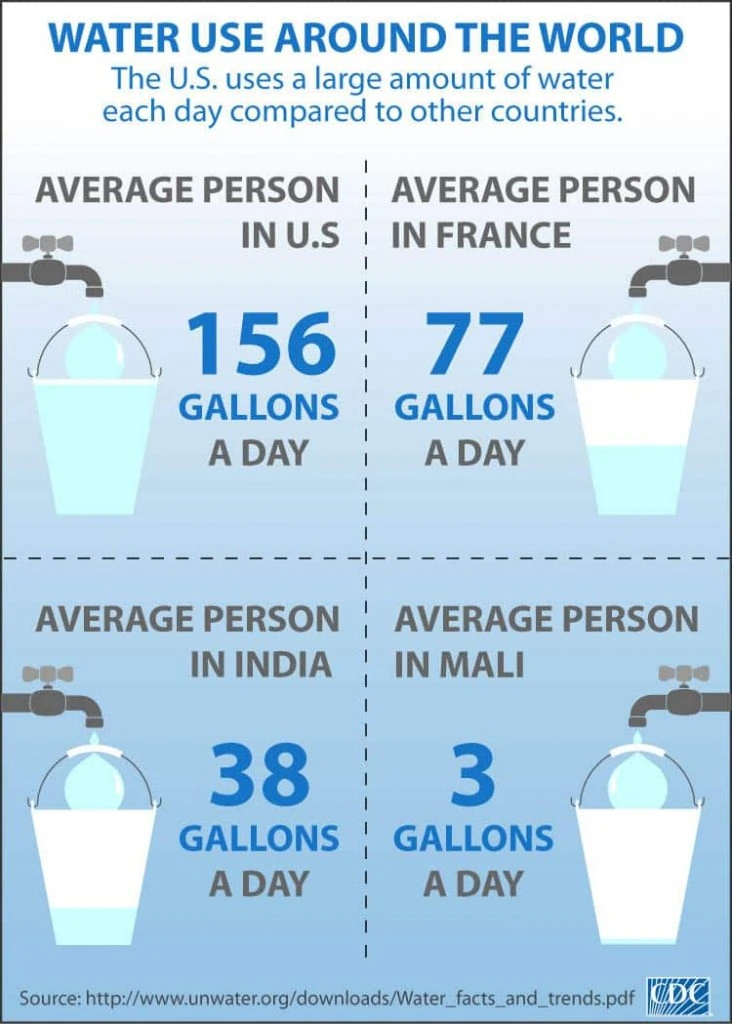 WATER USE AROUND THE WORLD
The U.S. uses a large amount of water each day compared to other countries.

AVERAGE PERSON IN U.S

156 GALLONS A DAY

AVERAGE PERSON IN FRANCE

77 GALLONS A DAY

AVERAGE PERSON IN INDIA

38 GALLONS A DAY

AVERAGE PERSON IN MALI

3 GALLONS A DAY

Source: http://www.unwater.org/downloads/Water_facts_and_trends.pdf

CDC